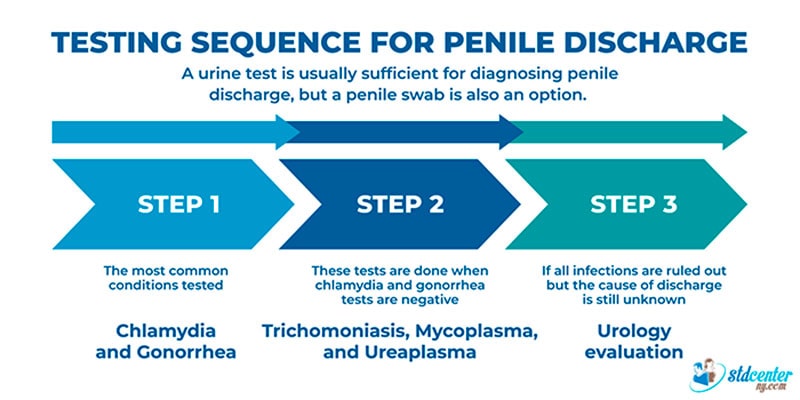 TESTING SEQUENCE FOR PENILE DISCHARGE

A urine test is usually sufficient for diagnosing penile discharge, but a penile swab is also an option.

STEP 1

The most common conditions tested

Chlamydia and Gonorrhea

STEP 2

These tests are done when chlamydia and gonorrhea tests are negative

Trichomoniasis, Mycoplasma, and Ureaplasma

STEP 3

If all infections are ruled out but the cause of discharge is still unknown

Urology evaluation

stdcenter ny.com